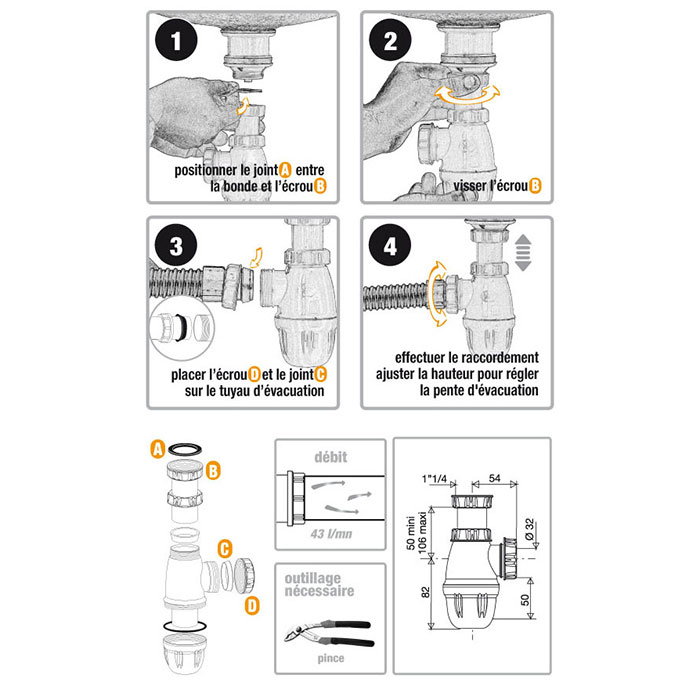 1

positionner le joint A entre la bonde et l'écrou B

2

visser l'écrou B

3

placer l'écrou D et le joint C sur le tuyau d'évacuation

4

effectuer le raccordement ajuster la hauteur pour régler la pente d'évacuation

A

B

C

D

débit

43 l/mn

outillage nécessaire

pince

1"1/4

54

50 mini 106 maxi

Ø 32

82

50