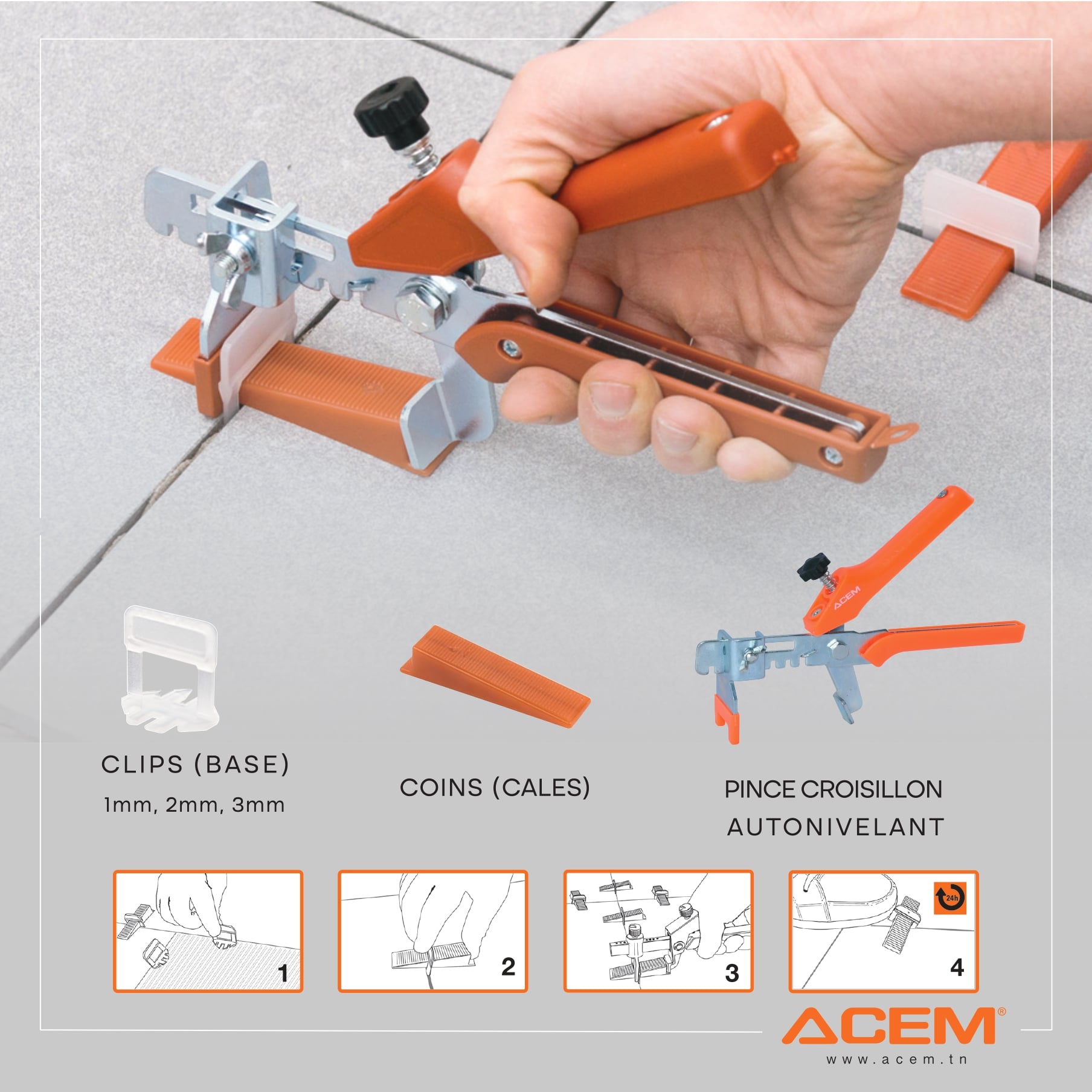 ACEM

CLIPS (BASE)
1mm, 2mm, 3mm

COINS (CALES)

PINCE CROISILLON
AUTONIVELANT

1

2

3

24h

4

ACEM®
www.acem.tn