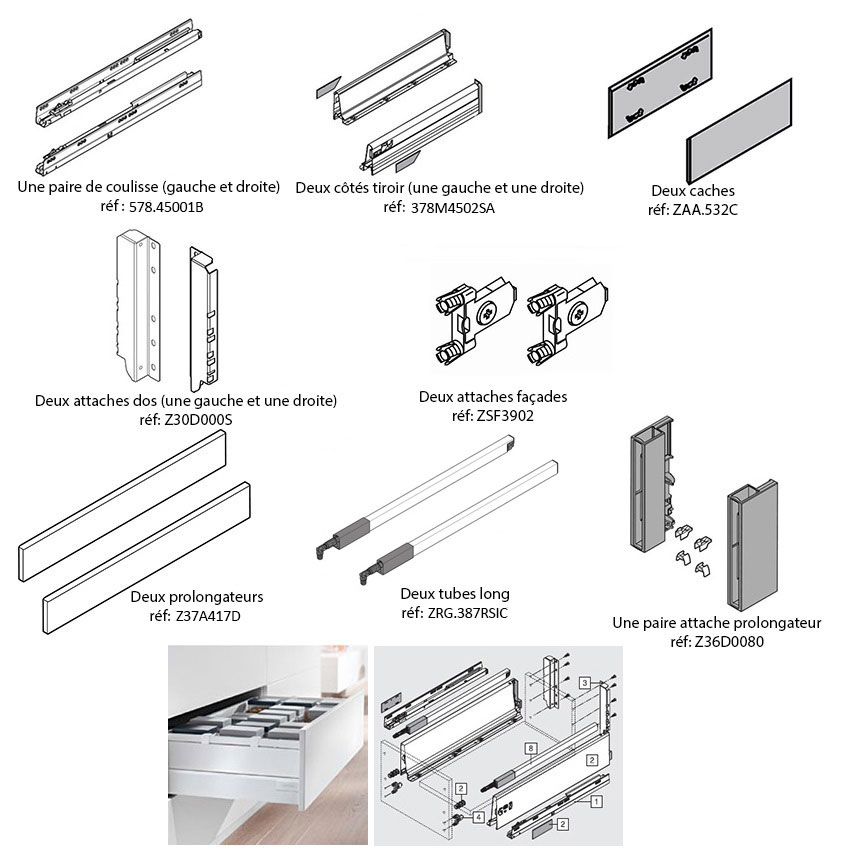 Une paire de coulisse (gauche et droite)
réf : 578.45001B

Deux côtés tiroir (une gauche et une droite)
réf: 378M4502SA

Deux caches
réf: ZAA.532C

Deux attaches dos (une gauche et une droite)
réf: Z30D000S

Deux attaches façades
réf: ZSF3902

Deux prolongateurs
réf: Z37A417D

Deux tubes long
réf: ZRG.387RSIC

Une paire attache prolongateur
réf: Z36D0080

3
8
2
2
4
1
2